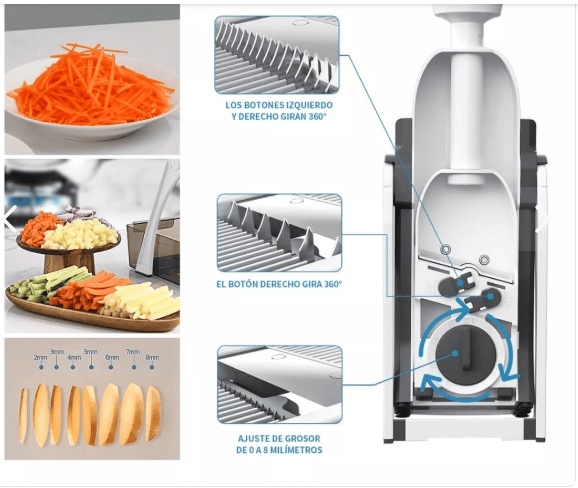 2mm 3mm 4mm 5mm 6mm 7mm 8mm

LOS BOTONES IZQUIERDO Y DERECHO GIRAN 360°

EL BOTÓN DERECHO GIRA 360°

AJUSTE DE GROSOR DE 0 A 8 MILÍMETROS